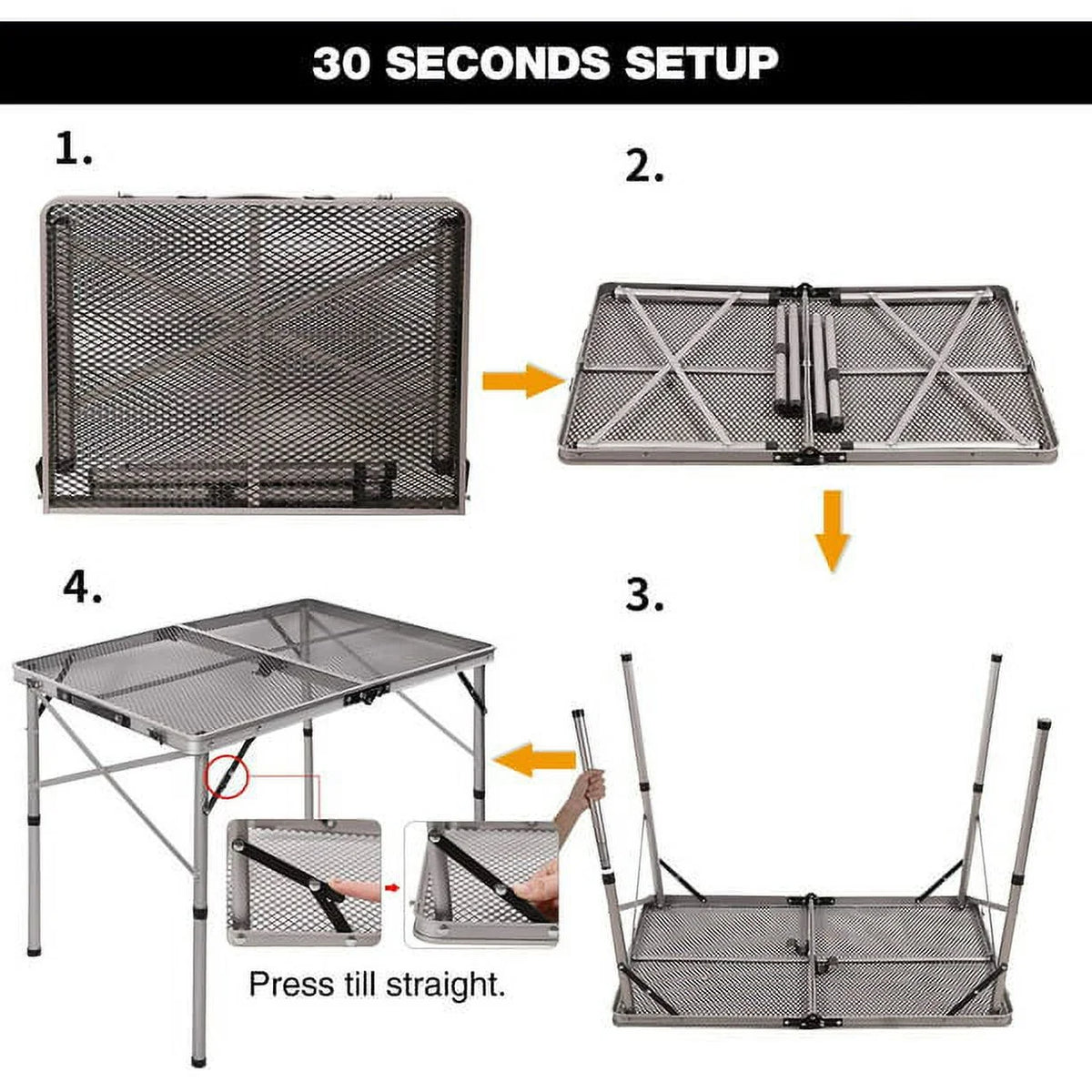 30 SECONDS SETUP

1.

2.

3.

4.

Press till straight.