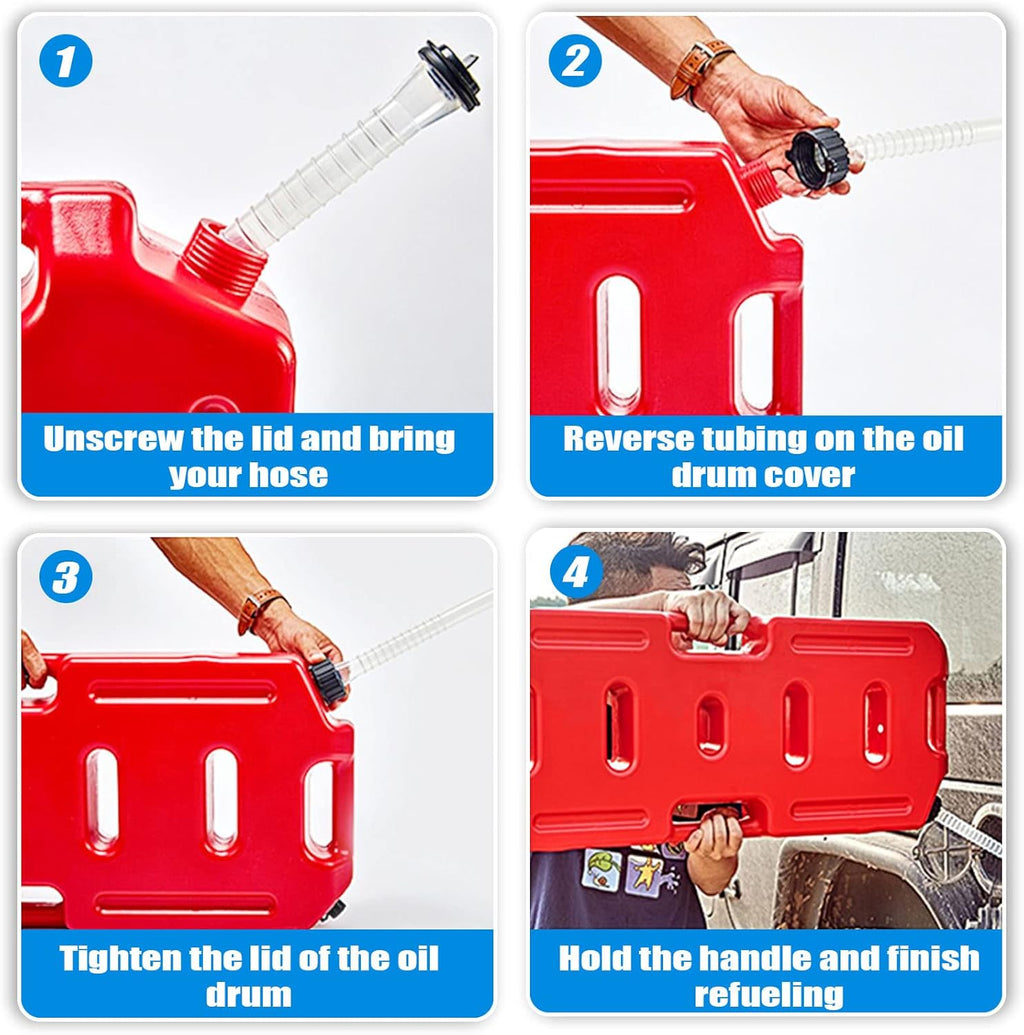 1

Unscrew the lid and bring your hose

2

Reverse tubing on the oil drum cover

3

Tighten the lid of the oil drum

4

Hold the handle and finish refueling