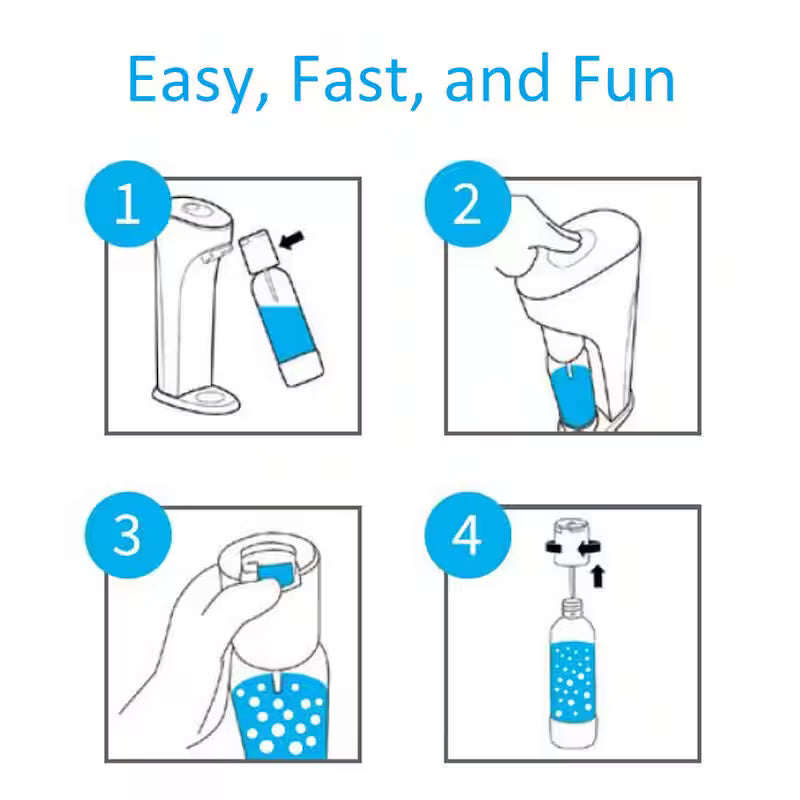 Easy, Fast, and Fun

1

2

3

4